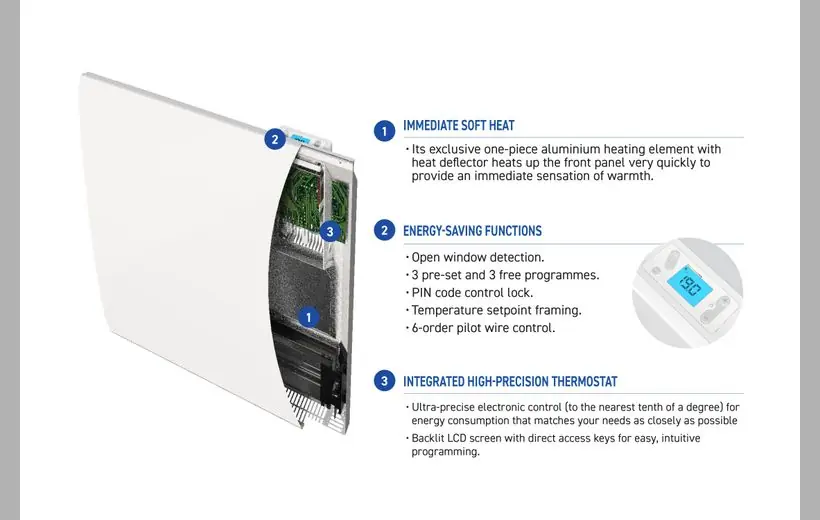 2

3

1

1 IMMEDIATE SOFT HEAT

• Its exclusive one-piece aluminium heating element with heat deflector heats up the front panel very quickly to provide an immediate sensation of warmth.

2 ENERGY-SAVING FUNCTIONS

• Open window detection.
• 3 pre-set and 3 free programmes.
• PIN code control lock.
• Temperature setpoint framing.
• 6-order pilot wire control.

19.0

3 INTEGRATED HIGH-PRECISION THERMOSTAT

• Ultra-precise electronic control (to the nearest tenth of a degree) for energy consumption that matches your needs as closely as possible
• Backlit LCD screen with direct access keys for easy, intuitive programming.